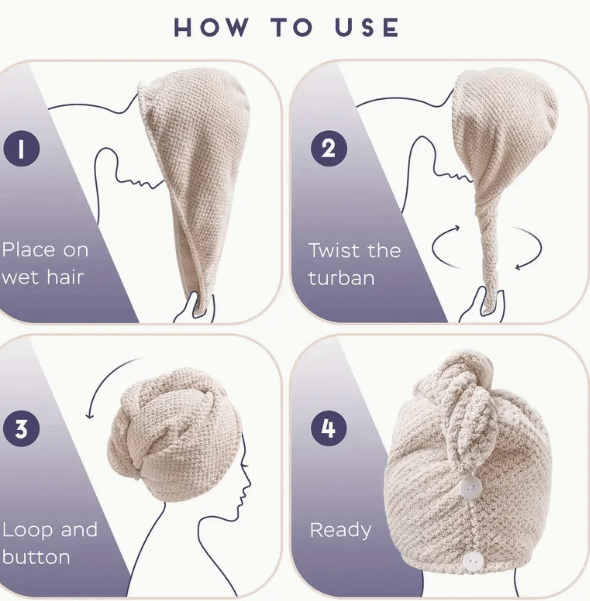 HOW TO USE

1

Place on wet hair

2

Twist the turban

3

Loop and button

4

Ready