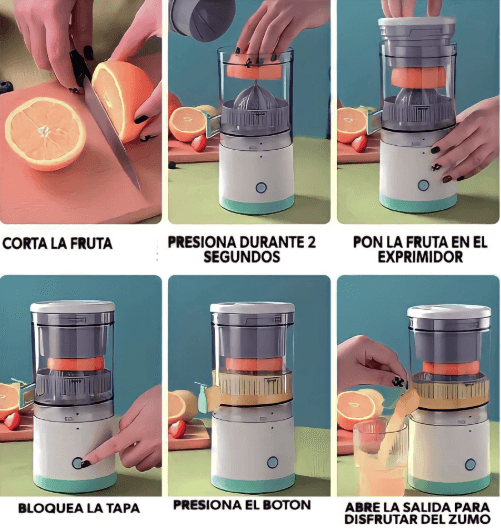 CORTA LA FRUTA

PRESIONA DURANTE 2 SEGUNDOS

PON LA FRUTA EN EL EXPRIMIDOR

BLOQUEA LA TAPA

PRESIONA EL BOTON

ABRE LA SALIDA PARA DISFRUTAR DEL ZUMO